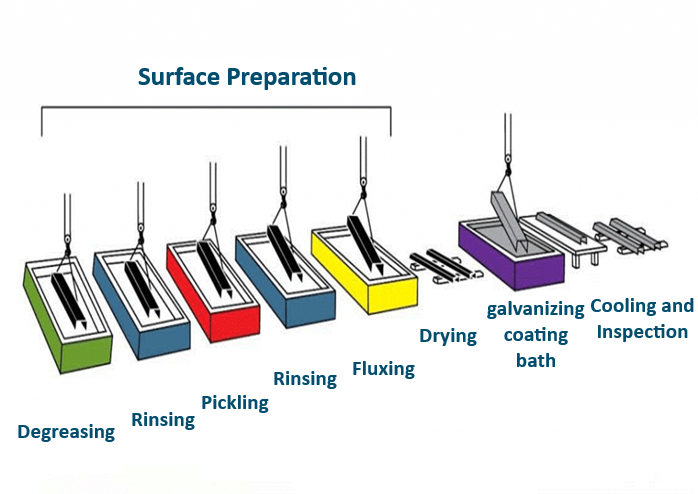 Surface Preparation

Degreasing

Rinsing

Pickling

Rinsing

Fluxing

Drying

galvanizing coating bath

Cooling and Inspection